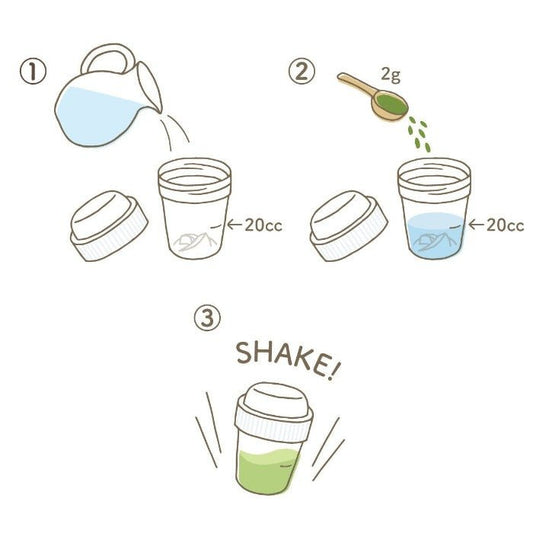 ①

←20cc

② 2g

←20cc

③

SHAKE!