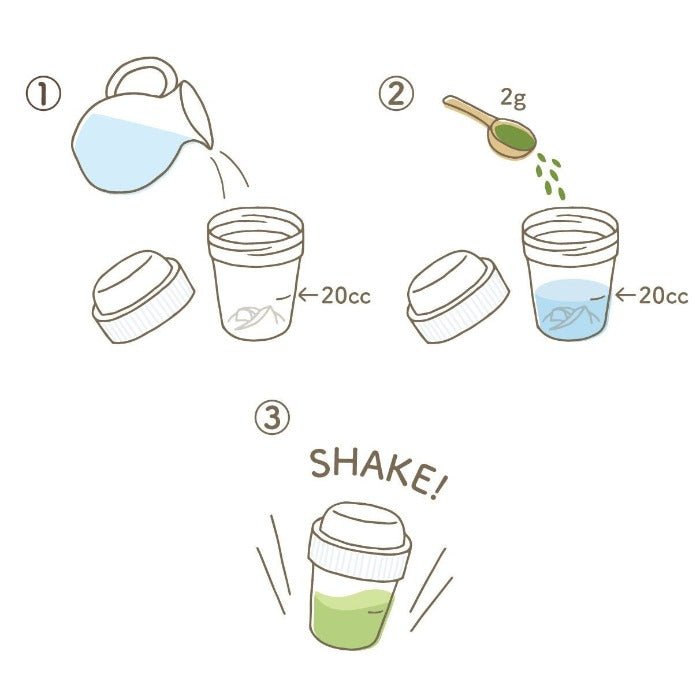 ①

←20cc

② 2g

←20cc

③

SHAKE!