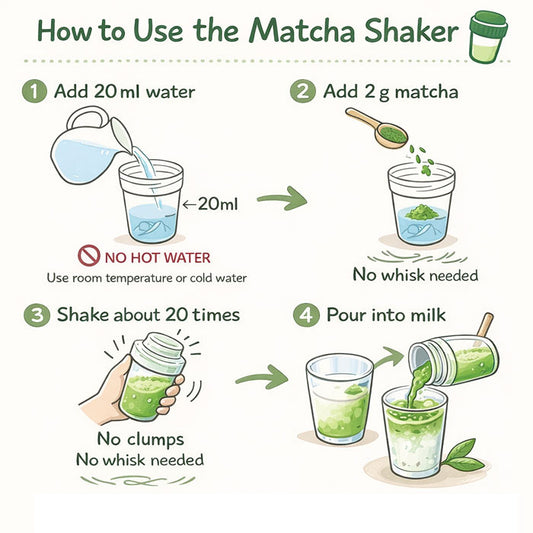 How to Use the Matcha Shaker

1 Add 20 ml water

←20ml

NO HOT WATER
Use room temperature or cold water

2 Add 2 g matcha

No whisk needed

3 Shake about 20 times

No clumps
No whisk needed

4 Pour into milk